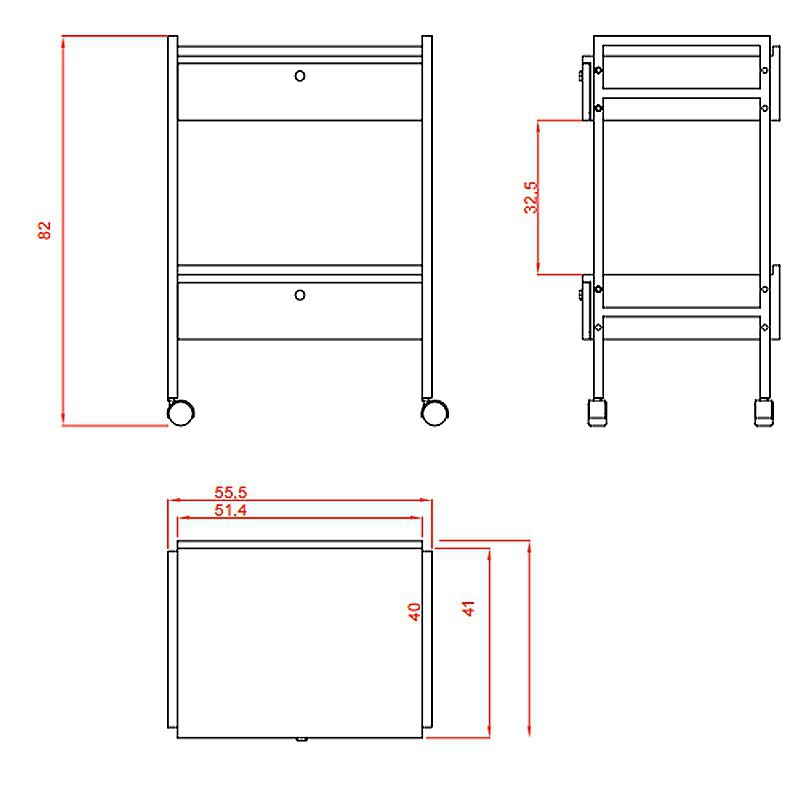 82

32.5

55.5
51.4

40

41