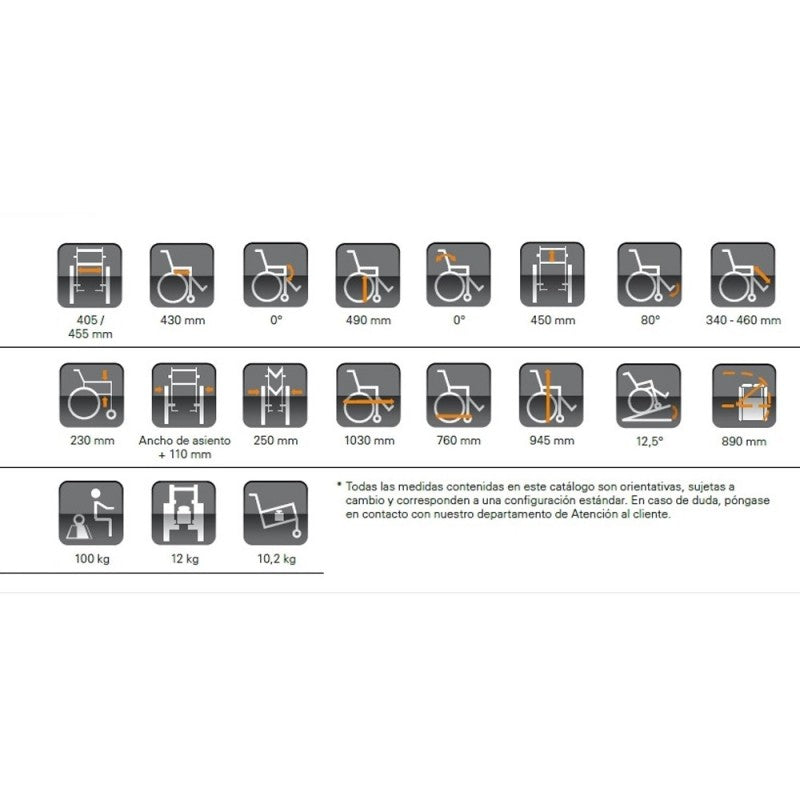 405 / 455 mm

430 mm

0°

490 mm

0°

450 mm

80°

340 - 460 mm

230 mm

Ancho de asiento + 110 mm

250 mm

1030 mm

760 mm

945 mm

12,5°

890 mm

100 kg

12 kg

10,2 kg

* Todas las medidas contenidas en este catálogo son orientativas, sujetas a cambio y corresponden a una configuración estándar. En caso de duda, póngase en contacto con nuestro departamento de Atención al cliente.