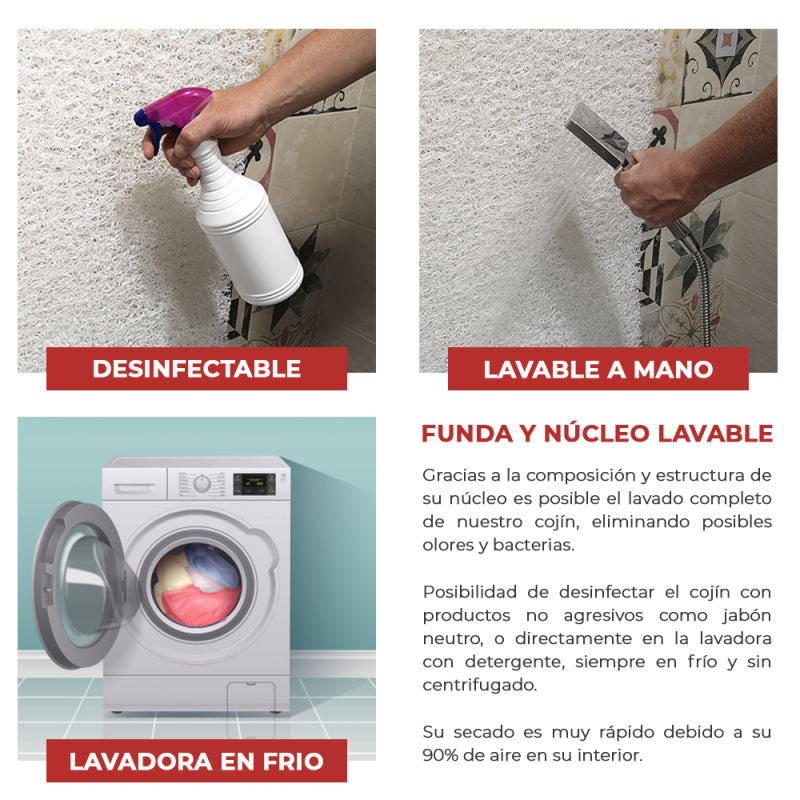 DESINFECTABLE

LAVABLE A MANO

LAVADORA EN FRIO

FUNDA Y NÚCLEO LAVABLE

Gracias a la composición y estructura de su núcleo es posible el lavado completo de nuestro cojín, eliminando posibles olores y bacterias.

Posibilidad de desinfectar el cojín con productos no agresivos como jabón neutro, o directamente en la lavadora con detergente, siempre en frío y sin centrifugado.

Su secado es muy rápido debido a su 90% de aire en su interior.