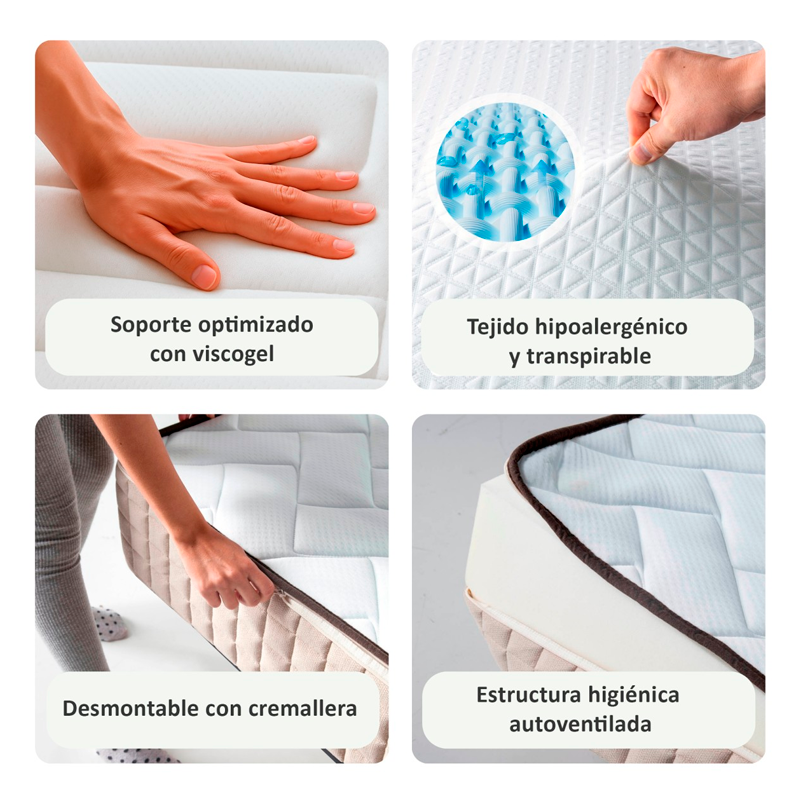 Soporte optimizado con viscogel

Tejido hipoalergénico y transpirable

Desmontable con cremallera

Estructura higiénica autoventilada